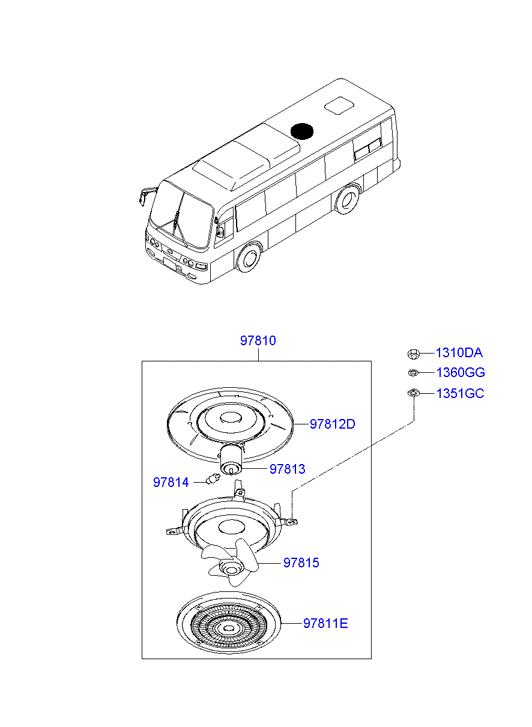 97810
1310DA
1360GG
1351GC
97812D
97813
97814
97815
97811E