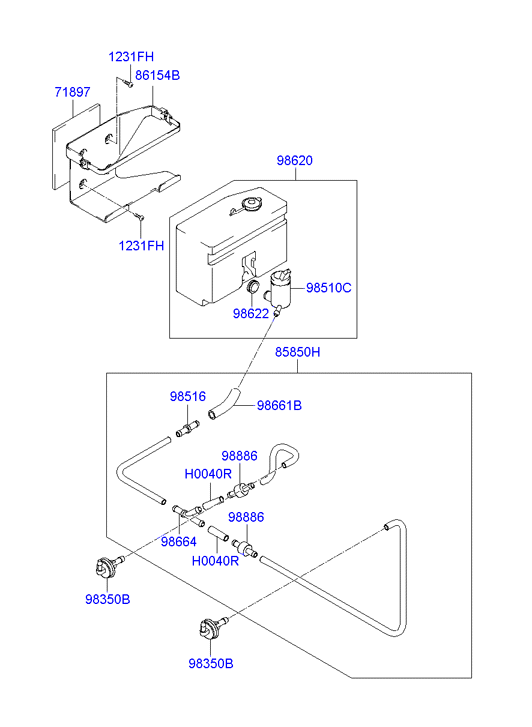 1231FH
86154B
71897
1231FH
98620
98510C
98622
85850H
98516
98661B
98886
H0040R
98886
98664
H0040R
98350B
98350B