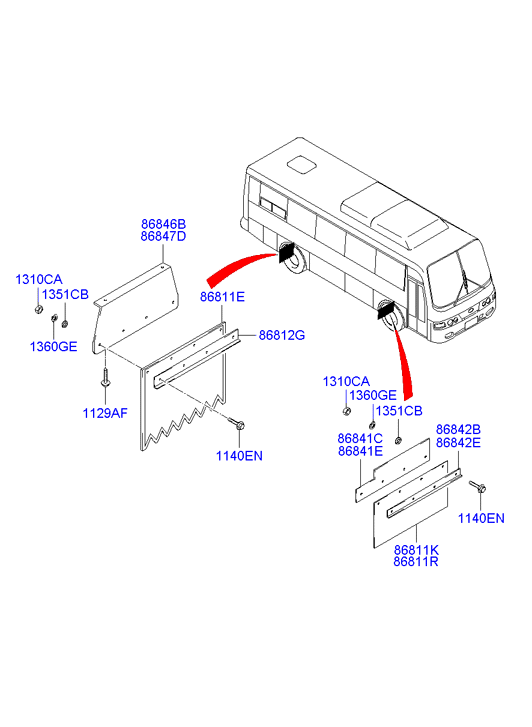 86846B
86847D
1310CA
1351CB
1360GE
86811E
86812G
1129AF
1140EN
1310CA
1360GE
1351CB
86841C
86841E
86842B
86842E
1140EN
86811K
86811R