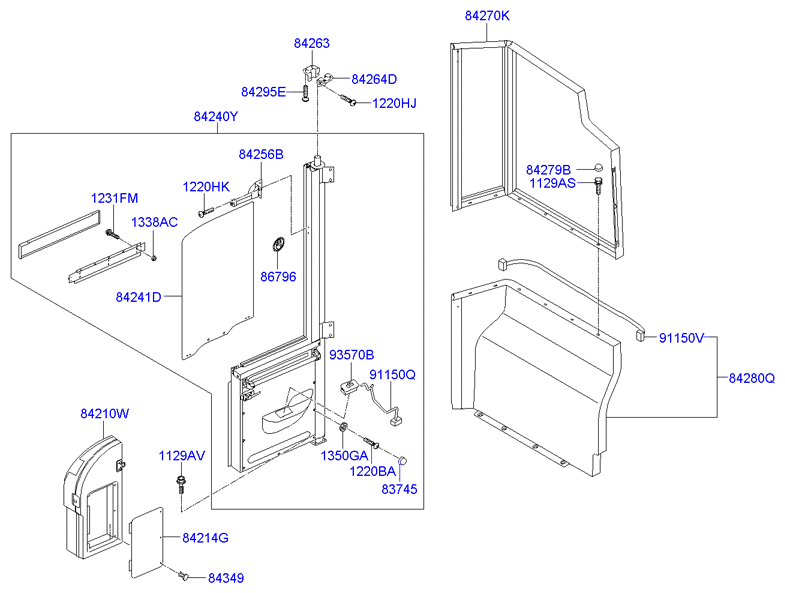 84263
84264D
84295E
1220HJ
84240Y
84256B
1220HK
1231FM
1338AC
86796
84241D
93570B
91150Q
84210W
1129AV
1350GA
1220BA
83745
84214G
84349
84270K
84279B
1129AS
91150V
84280Q