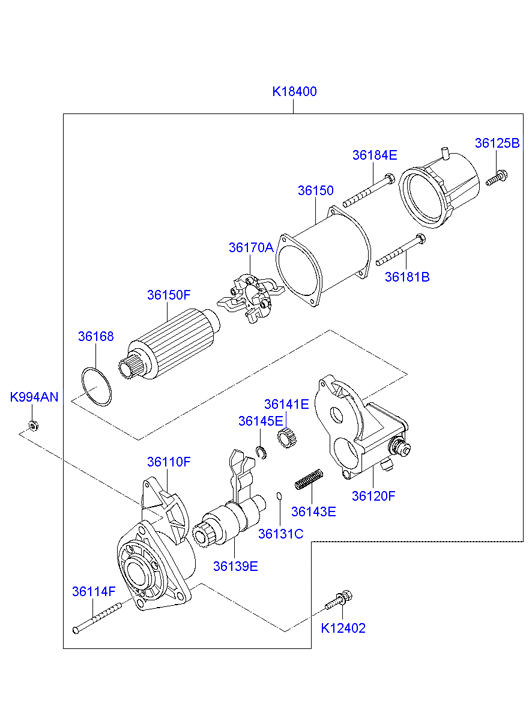 K18400
36125B
36184E
36150
36170A
36181B
36150F
36168
K994AN
36141E
36145E
36110F
36120F
36143E
36131C
36139E
36114F
K12402