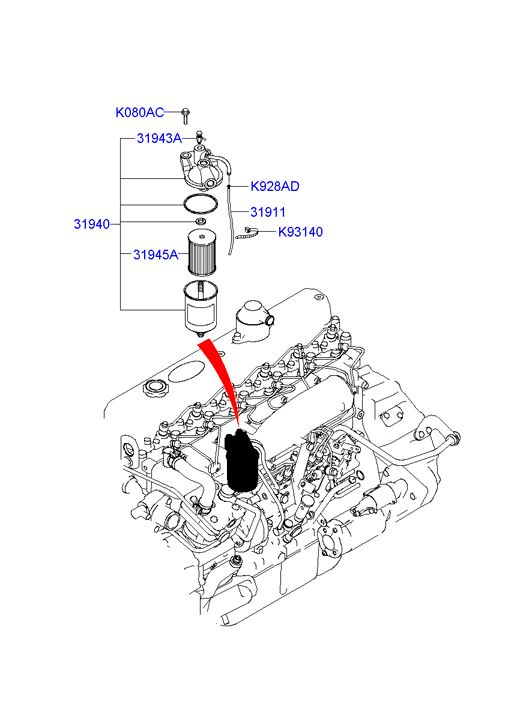 K080AC
31943A
K928AD
31911
31940
K93140
31945A