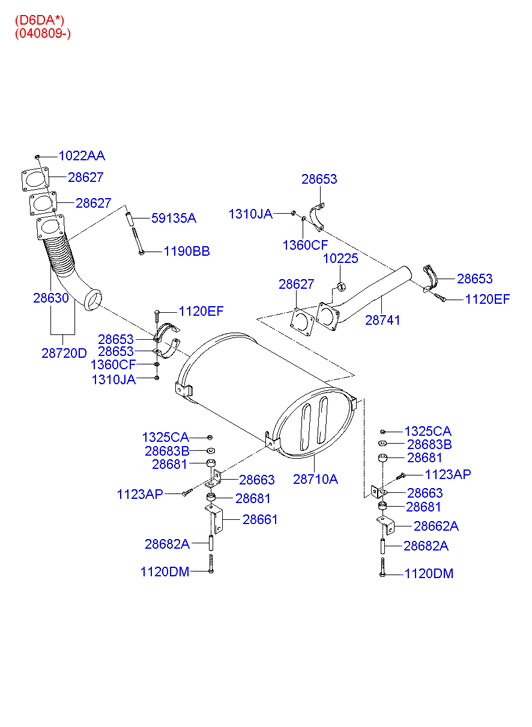 (D6DA*)
(040809-)

1022AA
28627
28627
59135A
1190BB
28630
28720D
1120EF
28653
28653
1360CF
1310JA
28653
1310JA
1360CF
10225
28627
28741
28653
1120EF
1325CA
28683B
28681
28663
1123AP
28681
28661
28682A
1120DM
28710A
1325CA
28683B
28681
1123AP
28663
28681
28662A
28682A
1120DM