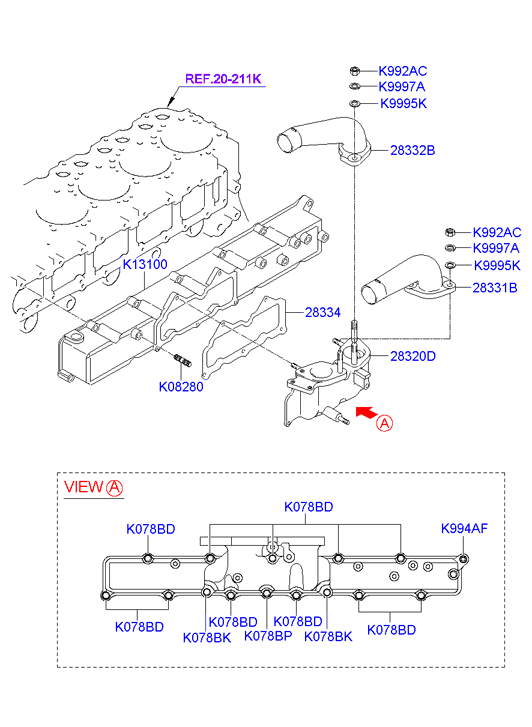 REF.20-211K

K992AC
K9997A
K9995K
28332B

K992AC
K9997A
K9995K
28331B

K13100
28334
28320D
K08280
A

VIEW A
K078BD
K078BD
K994AF
K078BD
K078BK
K078BD
K078BP
K078BD
K078BK
K078BD