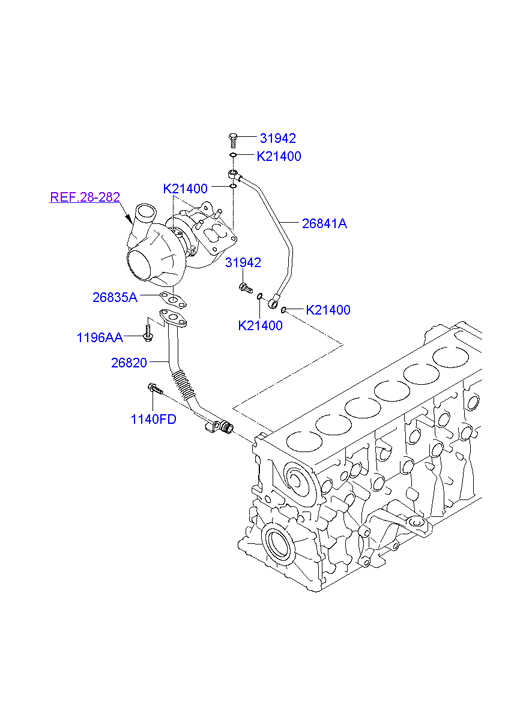 31942
K21400
K21400
REF.28-282
26841A
31942
26835A
K21400
K21400
1196AA
26820
1140FD