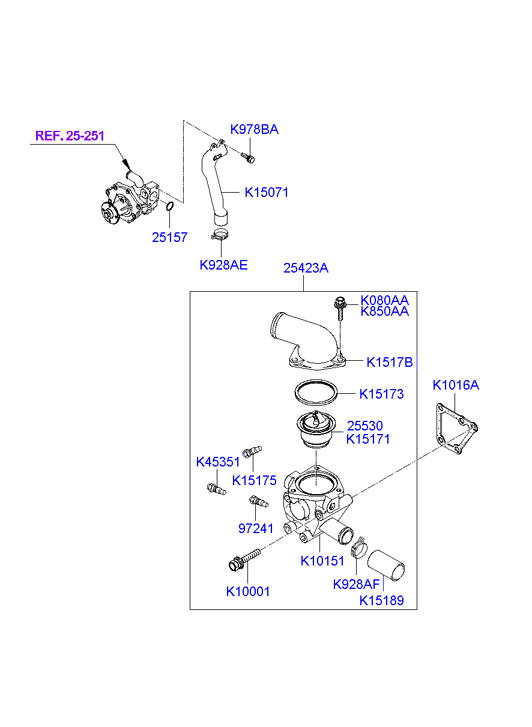 REF. 25-251
K978BA
K15071
25157
K928AE
25423A
K080AA
K850AA
K1517B
K15173
K1016A
25530
K15171
K45351
K15175
97241
K10151
K10001
K928AF
K15189