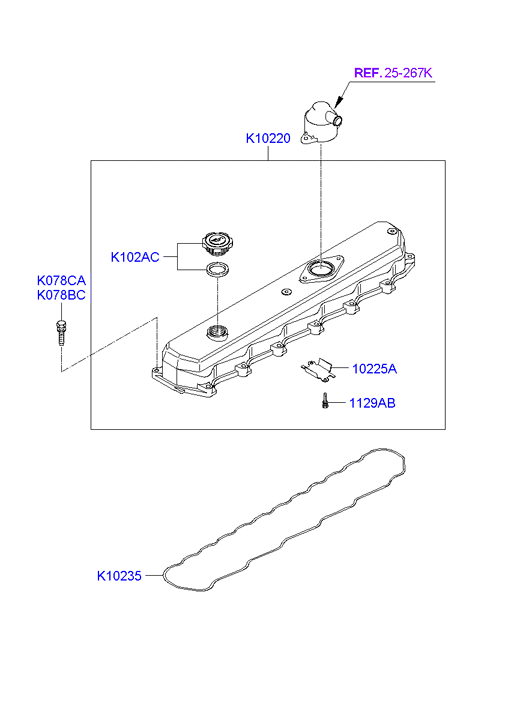 REF. 25-267K

K10220

K102AC

K078CA
K078BC

10225A

1129AB

K10235