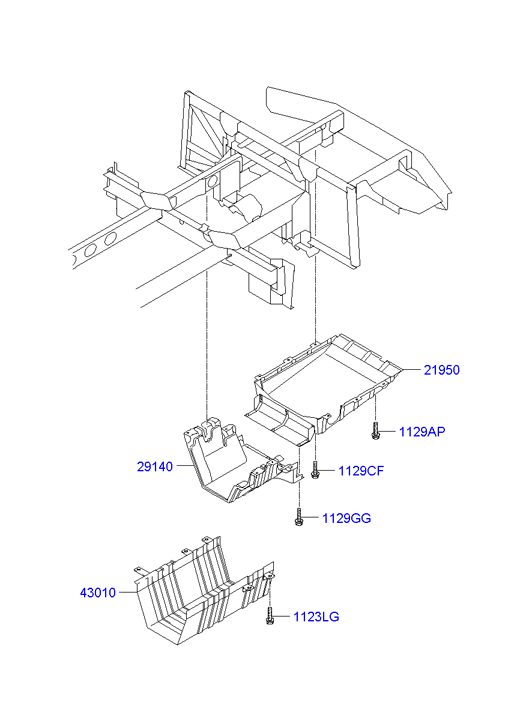 21950
1129AP
29140
1129CF
1129GG
43010
1123LG