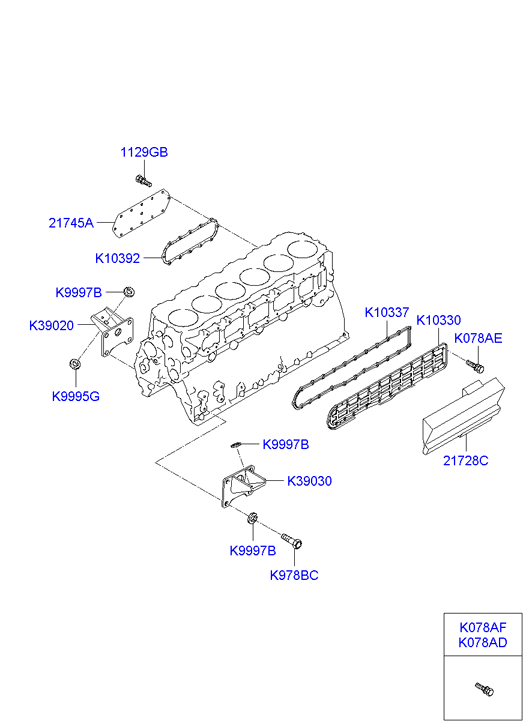 1129GB
21745A
K10392
K9997B
K39020
K9995G
K10337
K10330
K078AE
21728C
K9997B
K39030
K9997B
K978BC
K078AF
K078AD