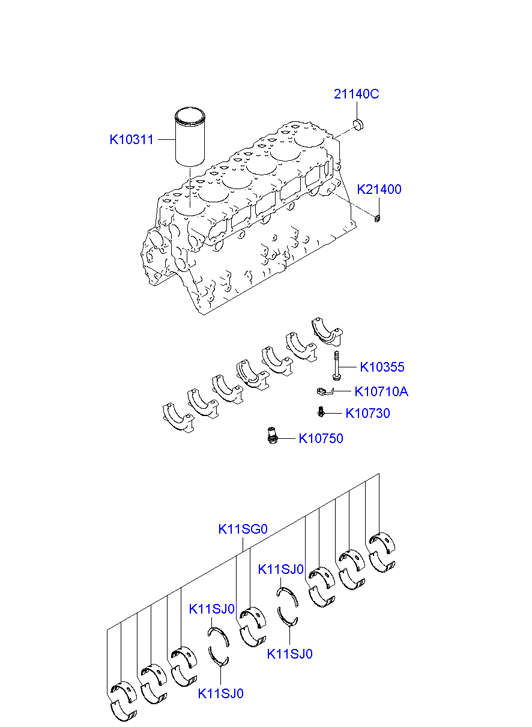 21140C
K10311
K21400
K10355
K10710A
K10730
K10750
K11SG0
K11SJ0
K11SJ0
K11SJ0
K11SJ0