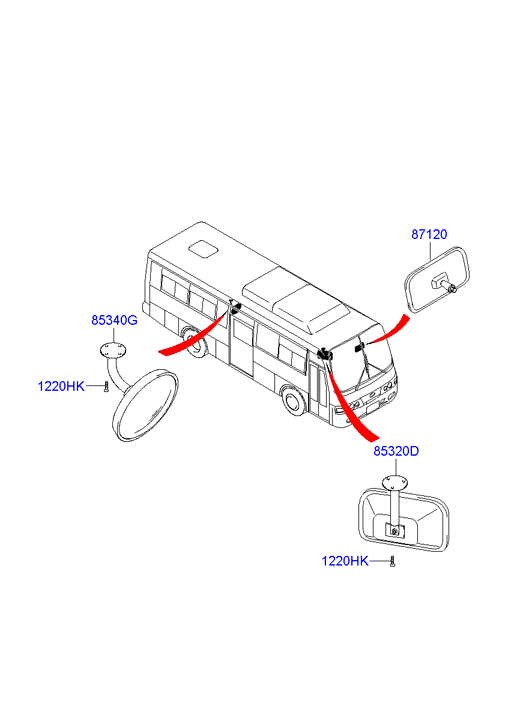 87120

85340G

1220HK

85320D

1220HK