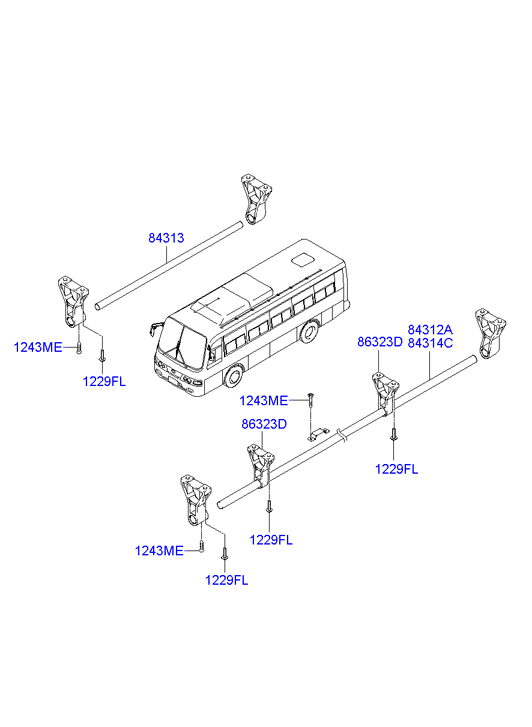 84313

1243ME

1229FL

84312A
84314C

86323D

1243ME

86323D

1229FL

1229FL

1243ME

1229FL