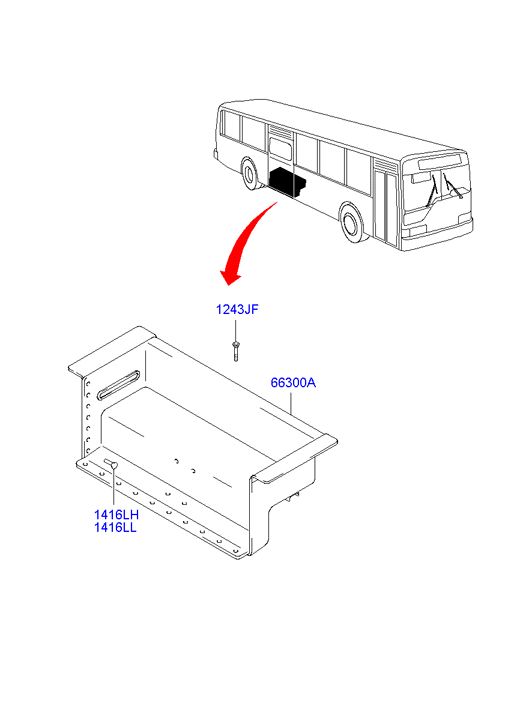 1243JF

66300A

1416LH
1416LL