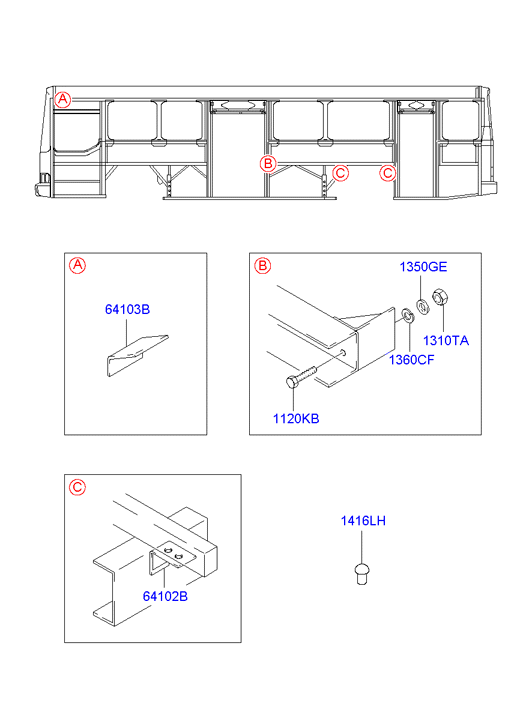 A
B
C
C

A
64103B

B
1350GE
1310TA
1360CF
1120KB

C
64102B

1416LH