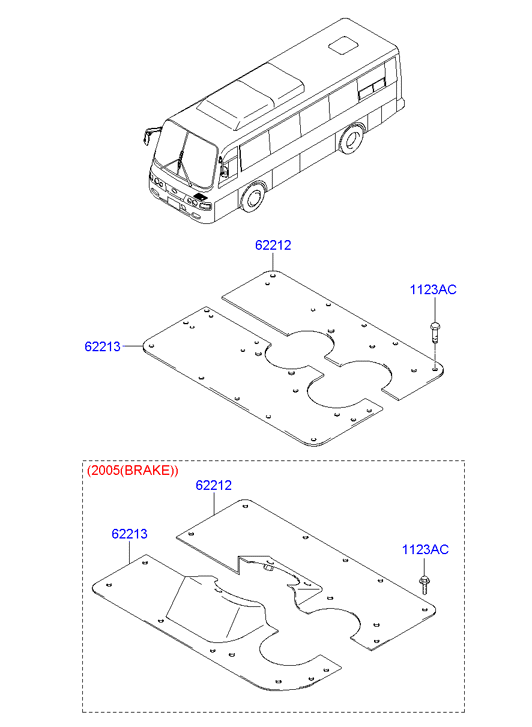 62212

1123AC

62213

(2005(BRAKE))

62212

62213

1123AC