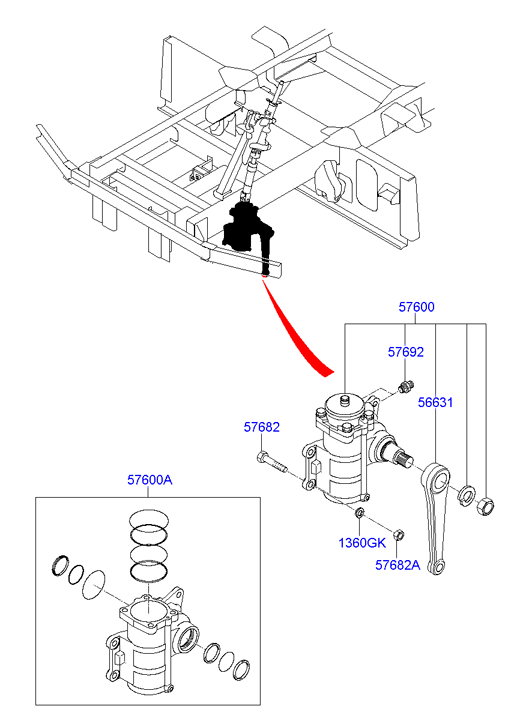 57600
57692
56631
57682
57600A
1360GK
57682A