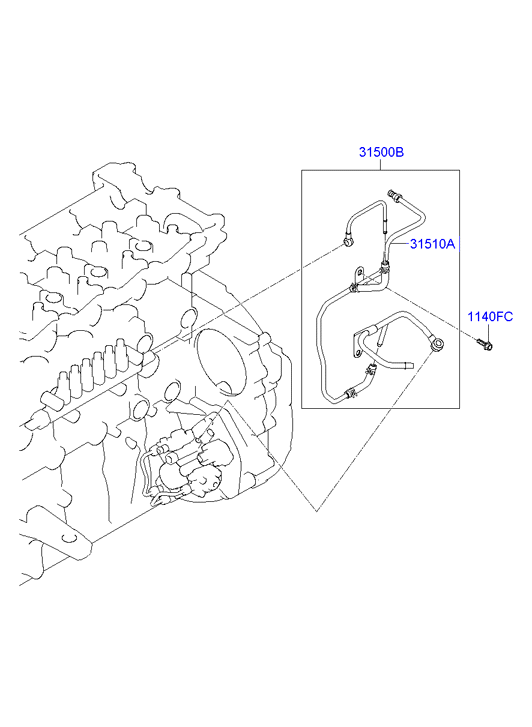 31500B
31510A
1140FC