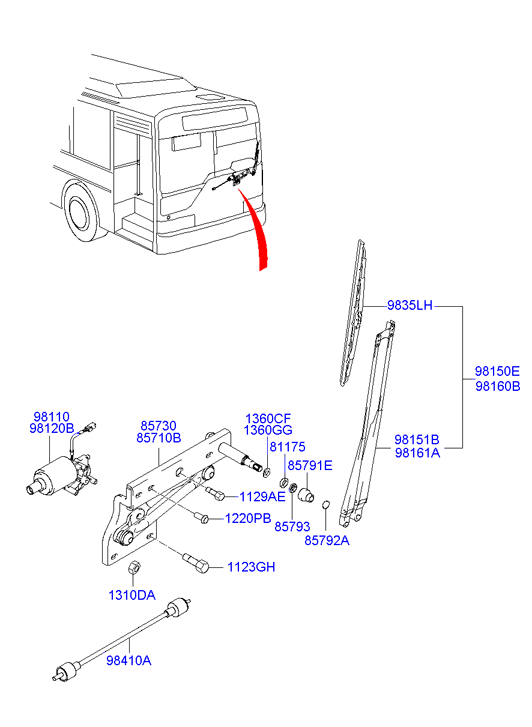 9835LH
98150E
98160B
98110
98120B
85730
85710B
1360CF
1360GG
81175
85791E
98151B
98161A
1129AE
1220PB
85793
85792A
1123GH
1310DA
98410A