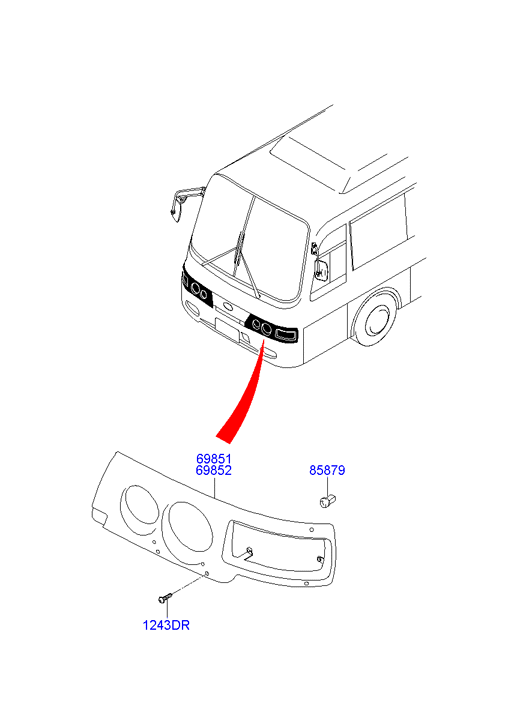 69851
69852

85879

1243DR