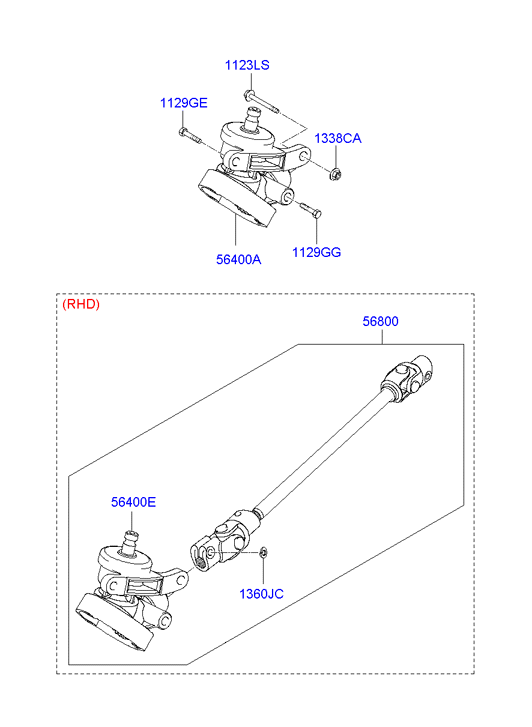 1123LS
1129GE
1338CA
56400A
1129GG

(RHD)
56800
56400E
1360JC