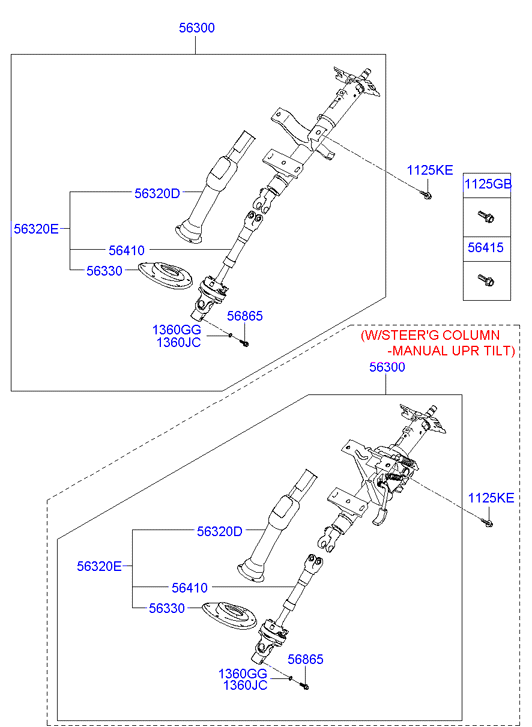 56300

1125KE

1125GB

56415

56320D

56320E

56410

56330

56865

1360GG
1360JC

(W/STEER'G COLUMN
-MANUAL UPR TILT)

56300

1125KE

56320D

56320E

56410

56330

56865

1360GG
1360JC