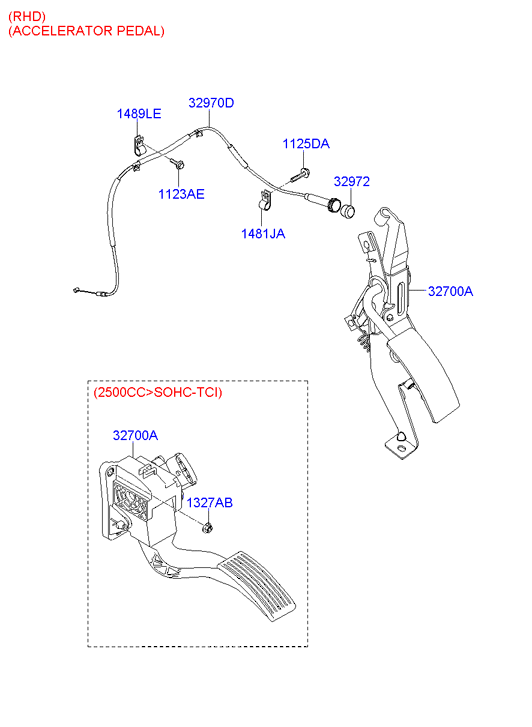 (RHD)
(ACCELERATOR PEDAL)

1489LE
32970D
1125DA
1123AE
32972
1481JA
32700A

(2500CC>SOHC-TCI)
32700A
1327AB