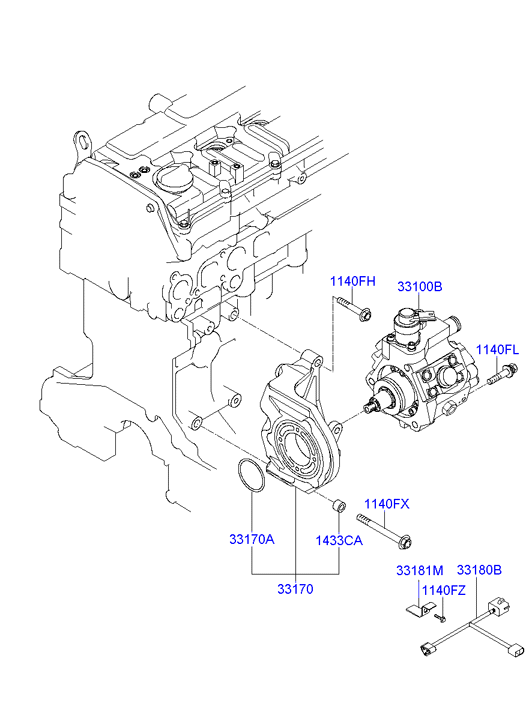 1140FH
33100B
1140FL
1140FX
33170A
1433CA
33170
33181M
33180B
1140FZ