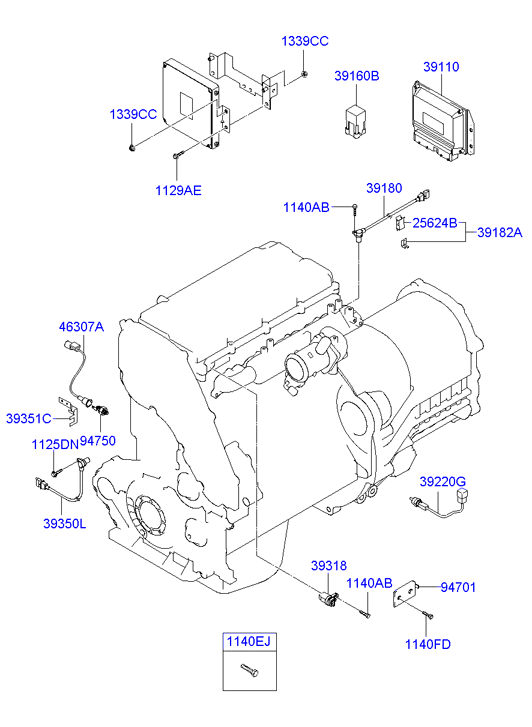 1339CC
39160B
39110
1339CC
1129AE
39180
1140AB
25624B
39182A
46307A
39351C
94750
1125DN
39350L
39220G
39318
1140AB
94701
1140FD
1140EJ