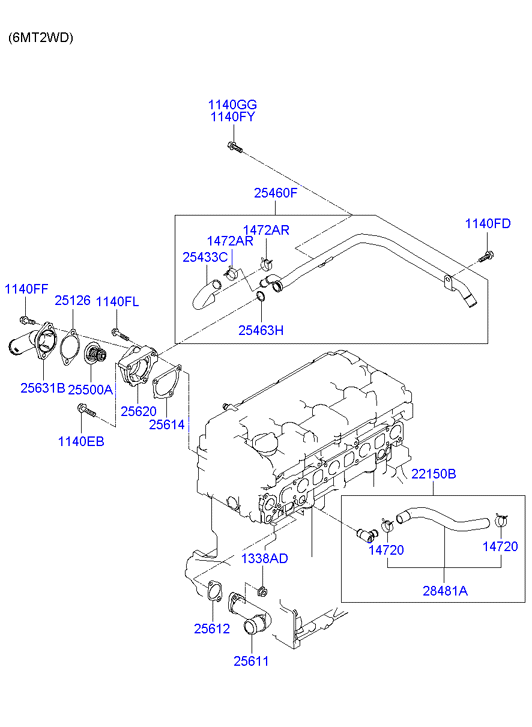 (6MT2WD)

1140GG
1140FY

25460F

1472AR
1472AR
25433C

1140FD

25463H

1140FF
25126
1140FL

25631B
25500A
25620
25614

1140EB

22150B

14720
14720

28481A

1338AD

25612

25611