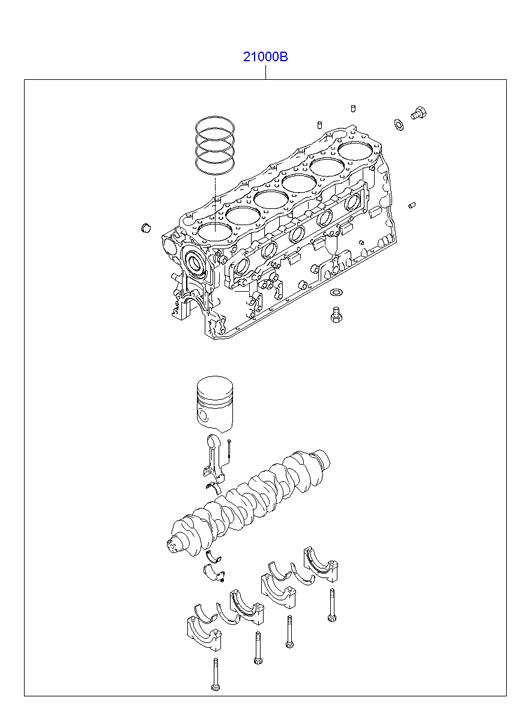 21000B