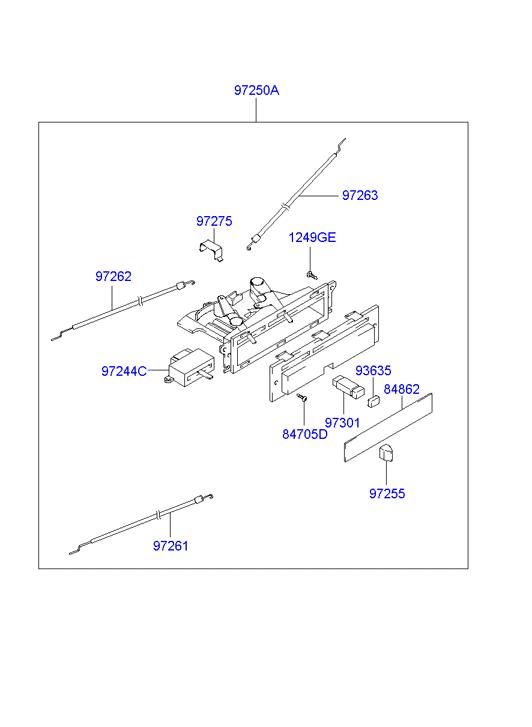 97250A

97263

97275

1249GE

97262

97244C

93635

84862

97301

84705D

97255

97261