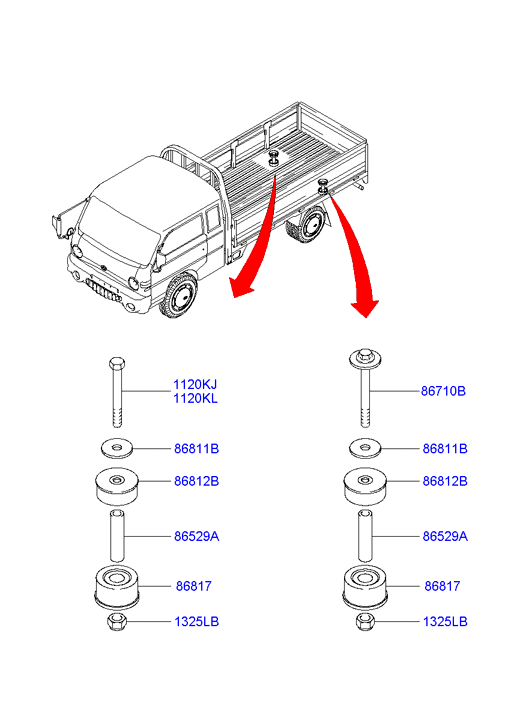 1120KJ
1120KL
86811B
86812B
86529A
86817
1325LB

86710B
86811B
86812B
86529A
86817
1325LB