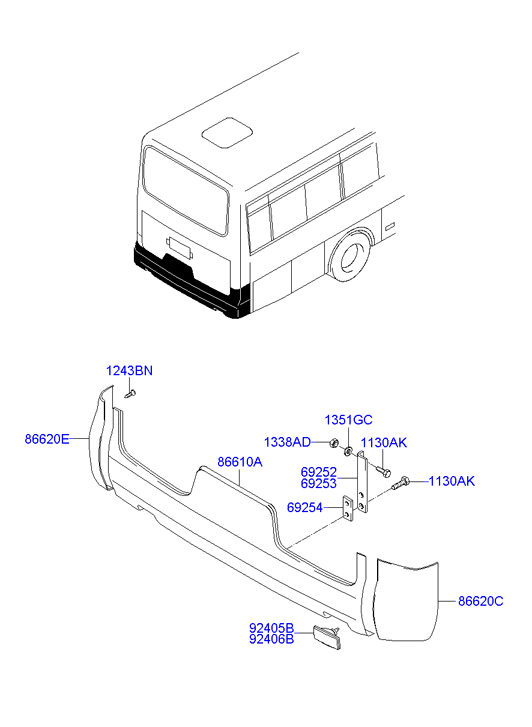 1243BN
86620E
1351GC
1338AD
1130AK
86610A
69252
69253
1130AK
69254
86620C
92405B
92406B