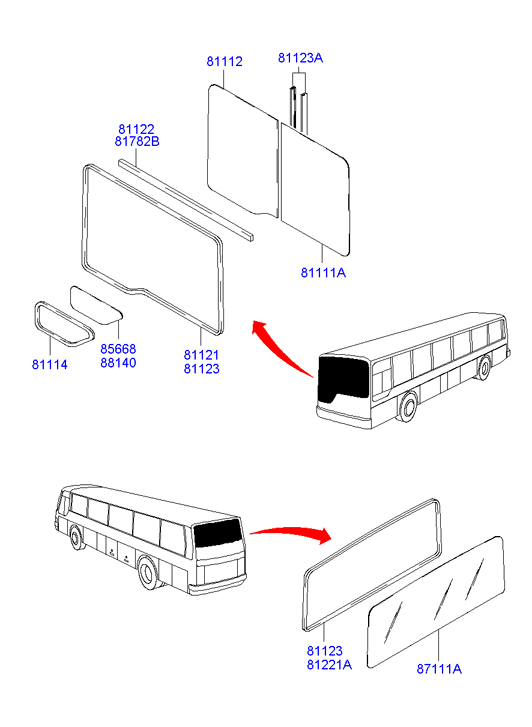 81112
81123A
81122
81782B
81111A
81114
85668
88140
81121
81123
81123
81221A
87111A