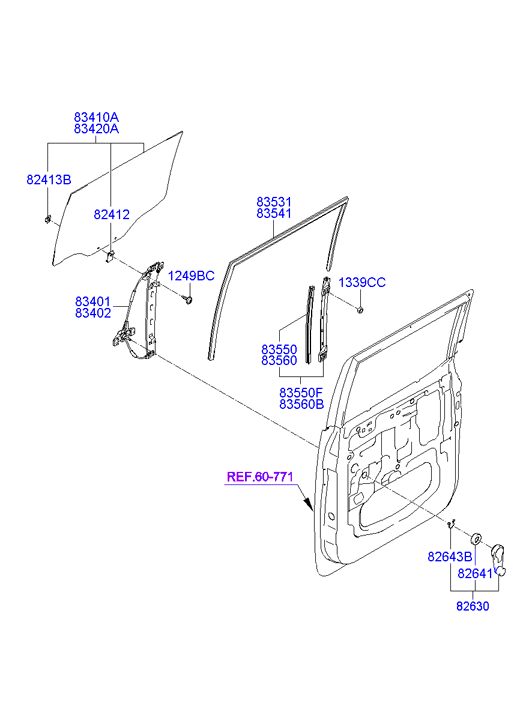 83410A
83420A

82413B

82412

1249BC

83401
83402

83531
83541

1339CC

83550
83560

83550F
83560B

REF.60-771

82643B

82641

82630