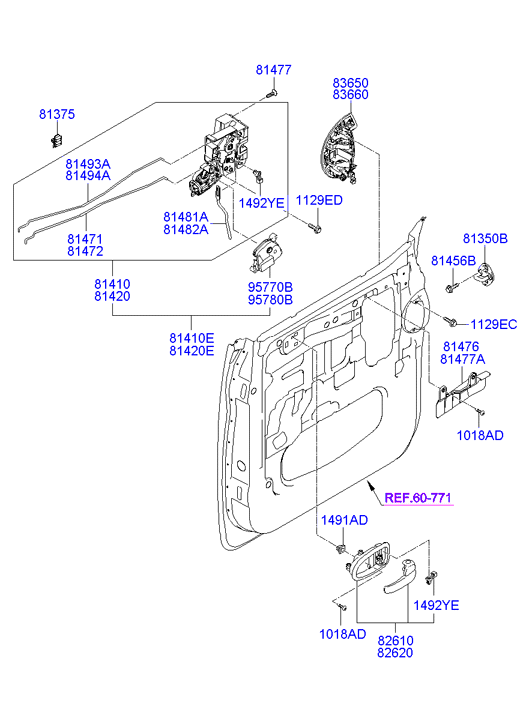 81477

83650
83660

81375

81493A
81494A

1492YE

1129ED

81481A
81482A

81471
81472

81350B

81456B

81410
81420

95770B
95780B

1129EC

81410E
81420E

81476
81477A

1018AD

REF.60-771

1491AD

1492YE

1018AD

82610
82620