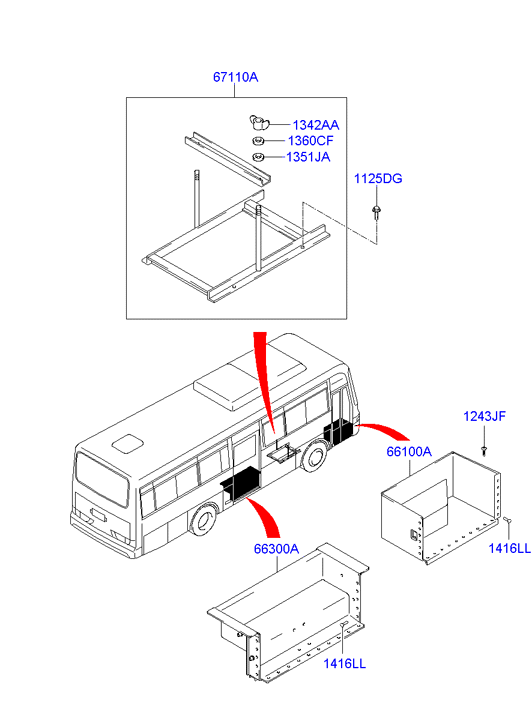 67110A
1342AA
1360CF
1351JA
1125DG
1243JF
66100A
1416LL
66300A
1416LL