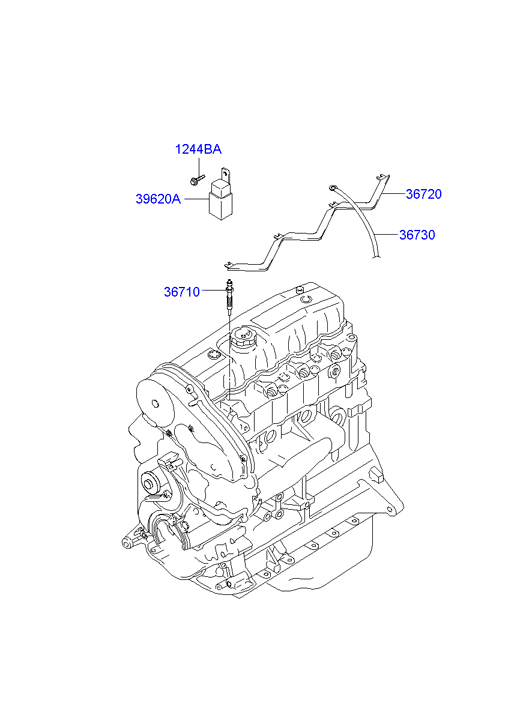 1244BA
39620A
36720
36730
36710