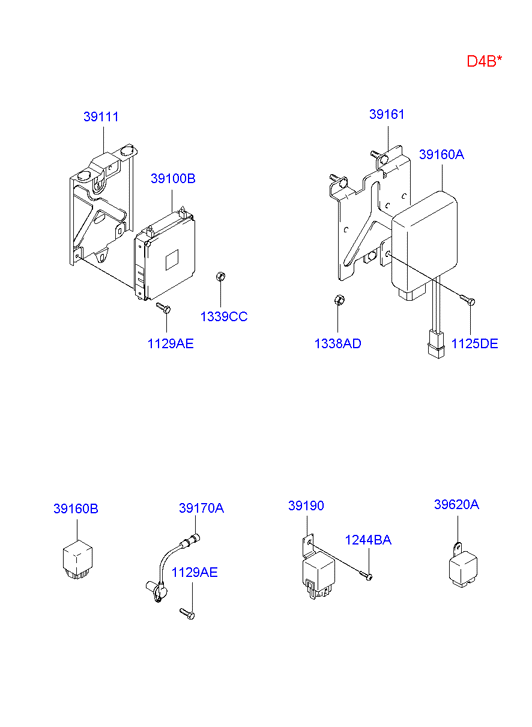 D4B*

39111

39100B

1339CC

1129AE

39161

39160A

1338AD

1125DE

39160B

39170A

1129AE

39190

1244BA

39620A