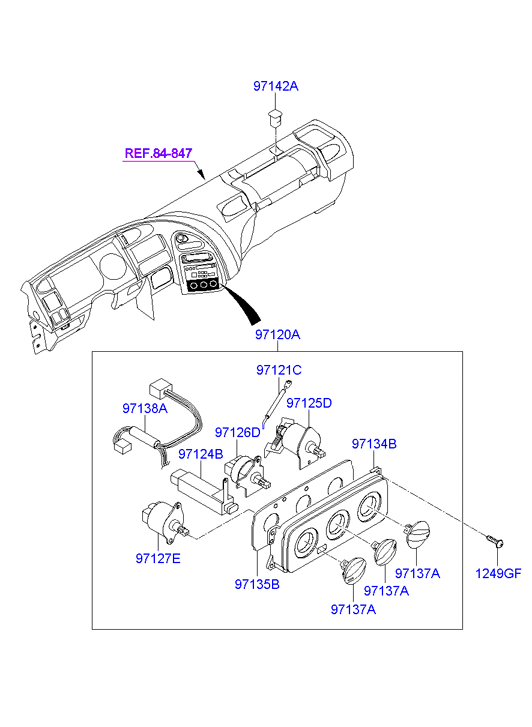 97142A

REF.84-847

97120A

97121C

97138A

97125D

97126D

97124B

97134B

97127E

97135B

97137A

97137A

97137A

1249GF