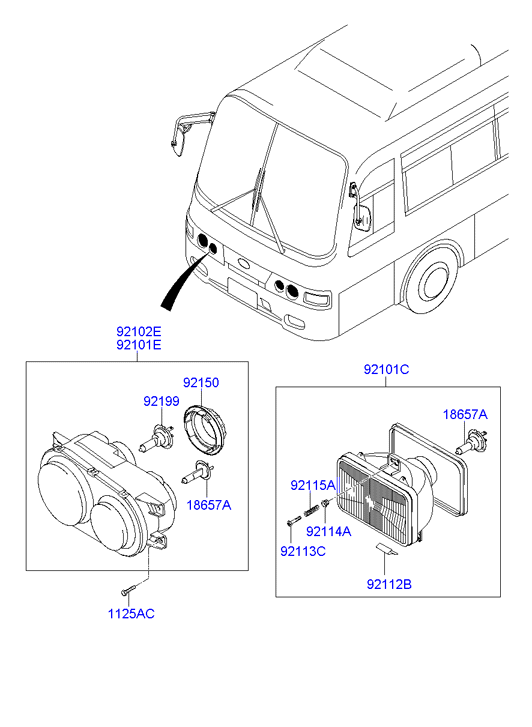 92102E
92101E
92150
92199
18657A
1125AC
92101C
18657A
92115A
92114A
92113C
92112B