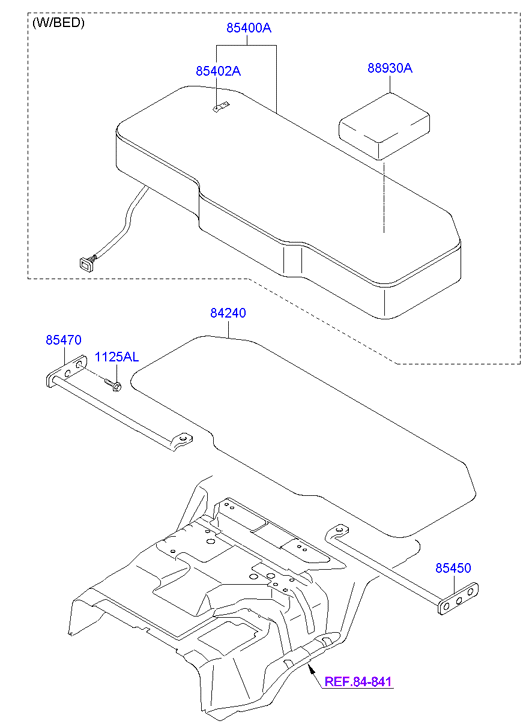 (W/BED)
85400A
85402A
88930A
84240
85470
1125AL
85450
REF.84-841