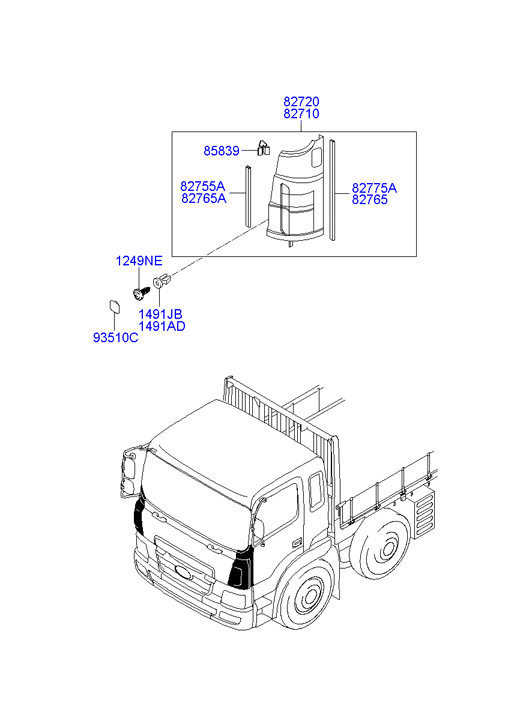 82720
82710
85839
82755A
82765A
82775A
82765
1249NE
1491JB
1491AD
93510C