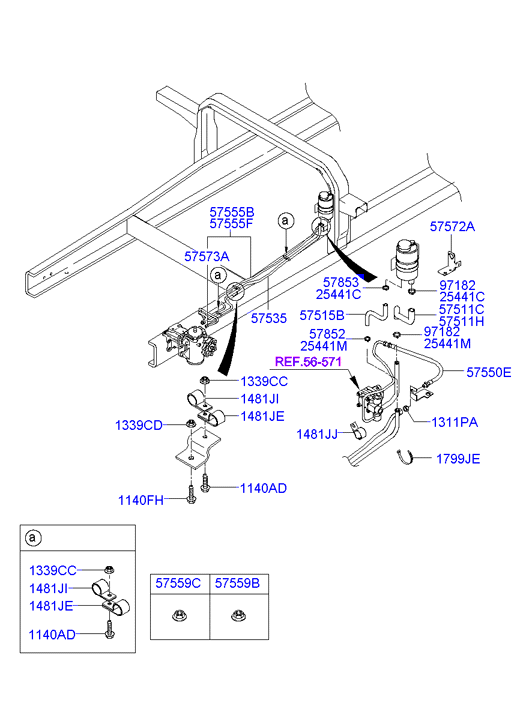 57555B
57555F
a
57572A
57573A
a
57853
25441C
97182
25441C
57535
57515B
57511C
57511H
57852
25441M
97182
25441M
REF.56-571
57550E
1339CC
1481JI
1481JE
1339CD
1311PA
1481JJ
1799JE
1140AD
1140FH

a
1339CC
1481JI
1481JE
1140AD

| 57559C | 57559B |
|---|---|
| | |