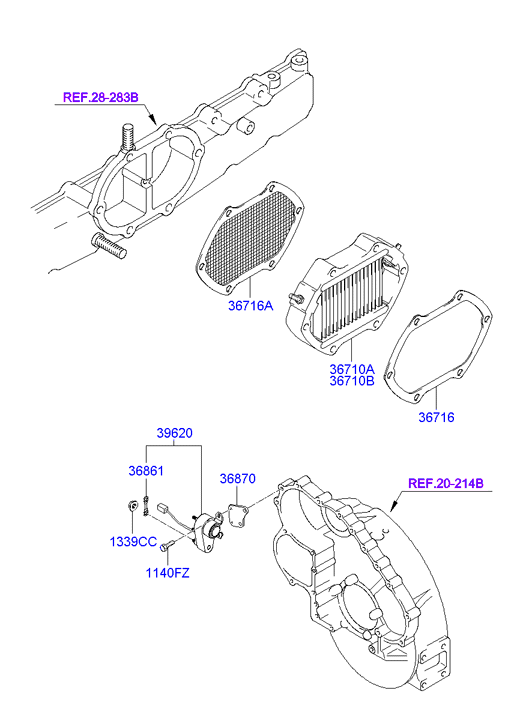 REF.28-283B

36716A

36710A
36710B

36716

39620

36861

36870

REF.20-214B

1339CC

1140FZ