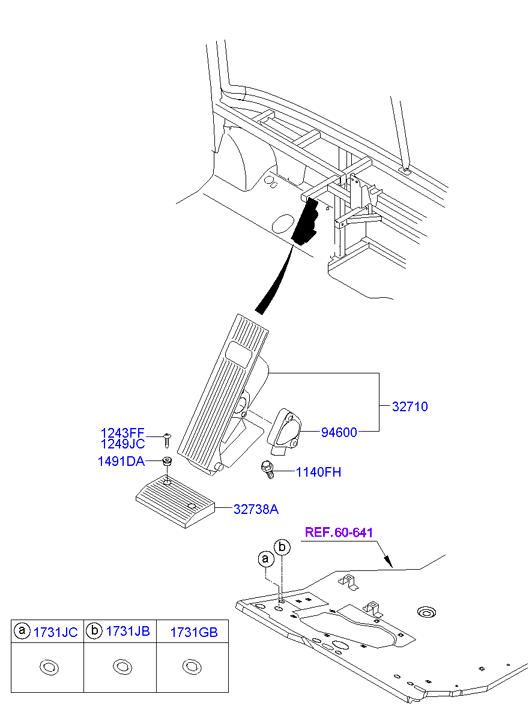 32710
94600
1243FF
1249JC
1491DA
1140FH
32738A
REF.60-641
a
b

| ⓐ 1731JC | ⓑ 1731JB | 1731GB |
|---|---|---|
| | | |