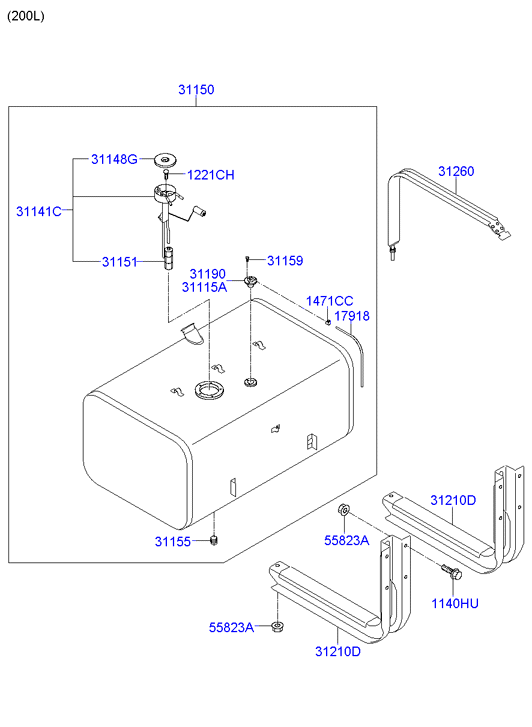 (200L)

31150

31148G
1221CH
31141C
31151
31159
31190
31115A
1471CC
17918
31260
31155
55823A
31210D
1140HU
55823A
31210D