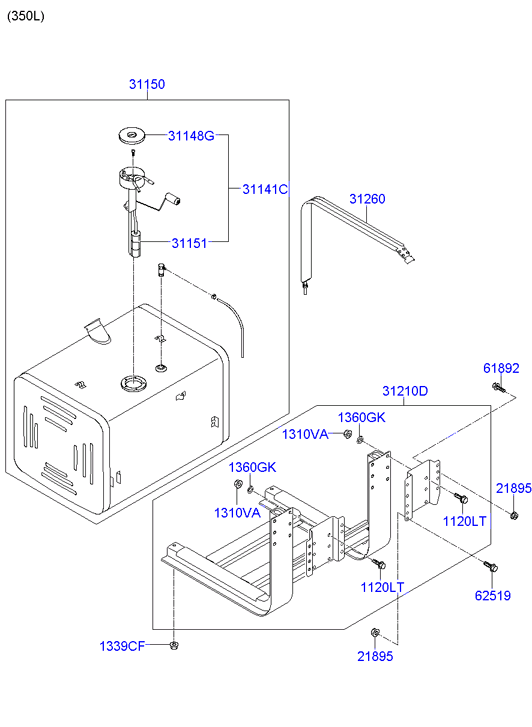 (350L)

31150
31148G
31141C
31151
31260
61892
31210D
1360GK
1310VA
1360GK
1310VA
21895
1120LT
1120LT
62519
1339CF
21895