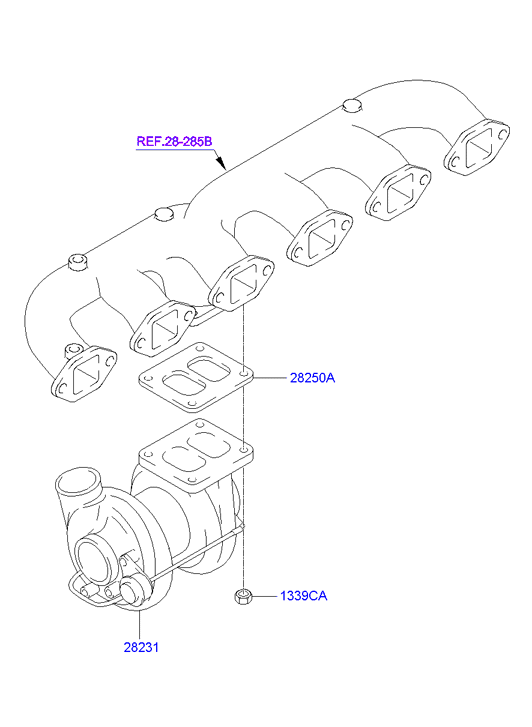 REF.28-285B

28250A

1339CA

28231