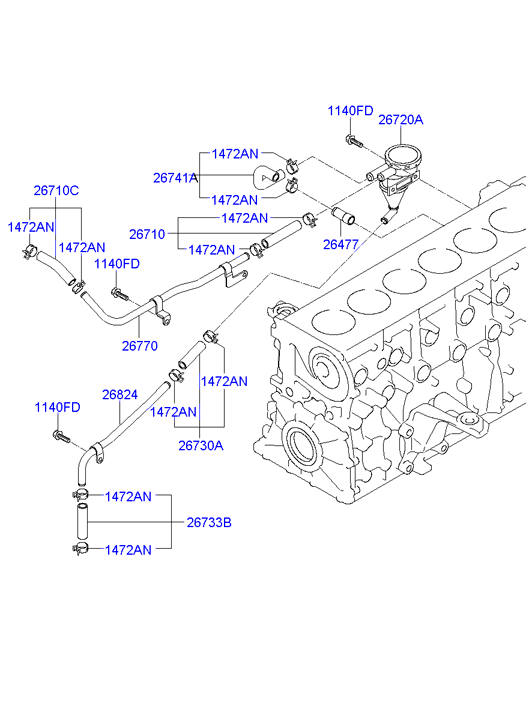 1140FD
26720A
1472AN
26741A
1472AN
26710C
1472AN
26710
1472AN
1472AN
1472AN
26477
1140FD
26770
1472AN
26824
1472AN
1140FD
26730A
1472AN
26733B
1472AN